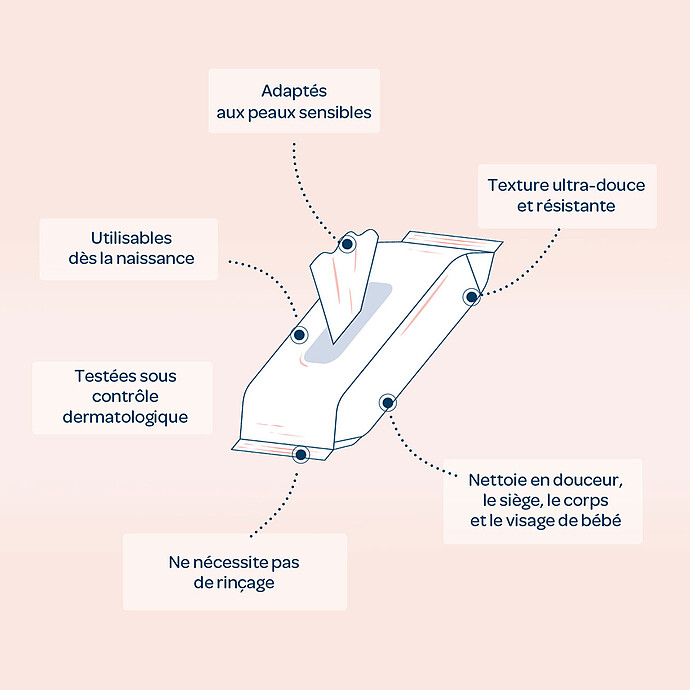 Adaptés
aux peaux sensibles

Texture ultra-douce
et résistante

Utilisables
dès la naissance

Testées sous
contrôle
dermatologique

Nettoie en douceur,
le siège, le corps
et le visage de bébé

Ne nécessite pas
de rinçage