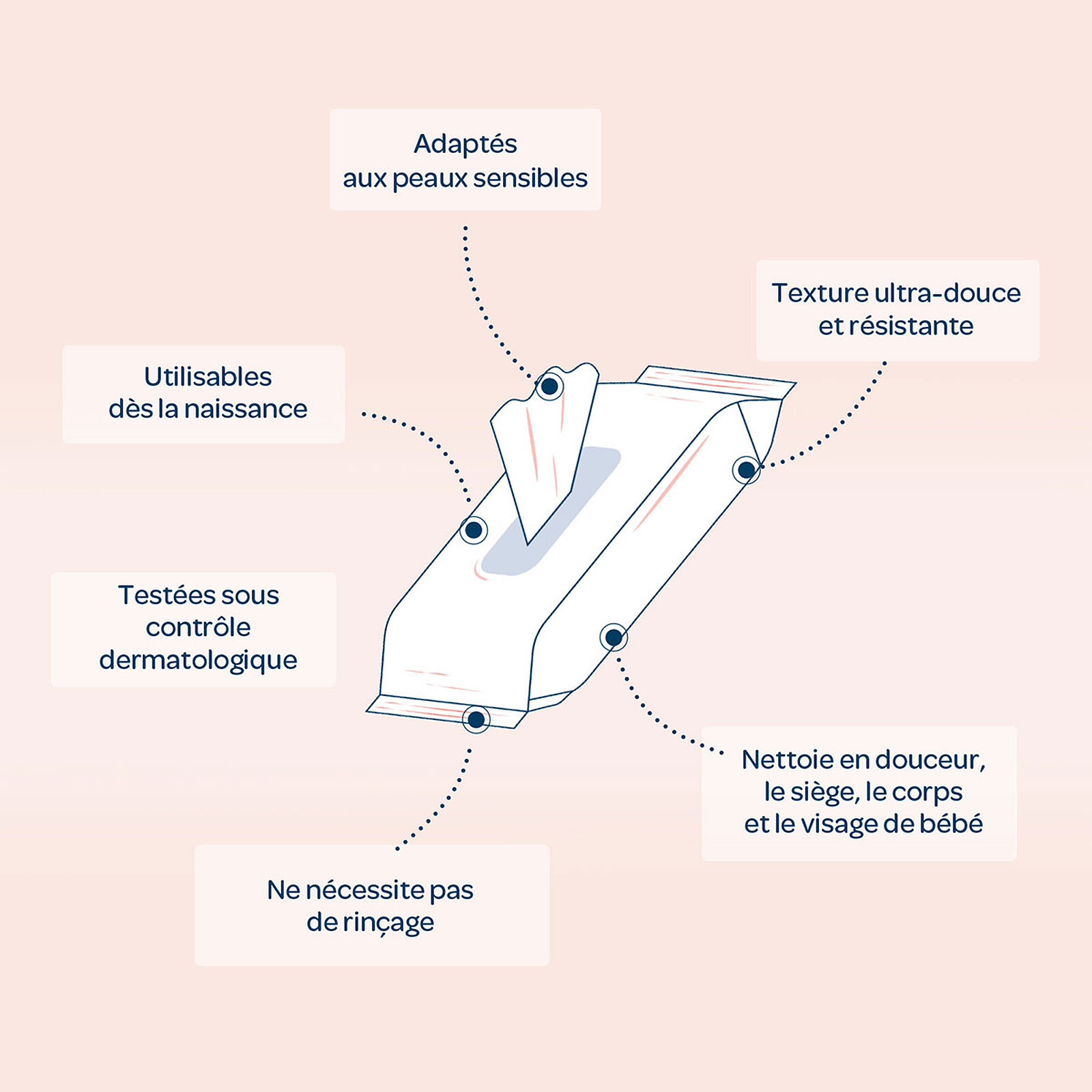 Adaptés aux peaux sensibles

Texture ultra-douce et résistante

Utilisables dès la naissance

Testées sous contrôle dermatologique

Nettoie en douceur, le siège, le corps et le visage de bébé

Ne nécessite pas de rinçage